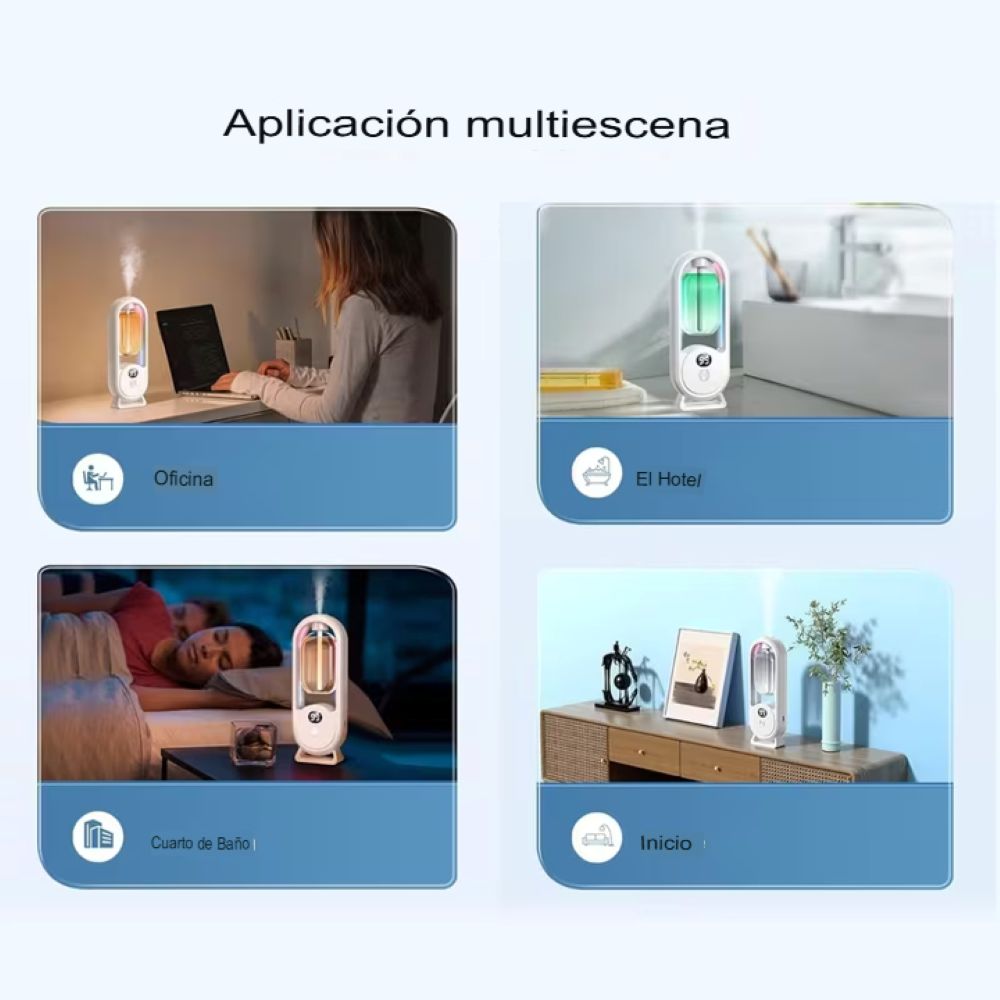 Aplicación multiescena

Oficina

El Hote/

Cuarto de Baño

Inicio